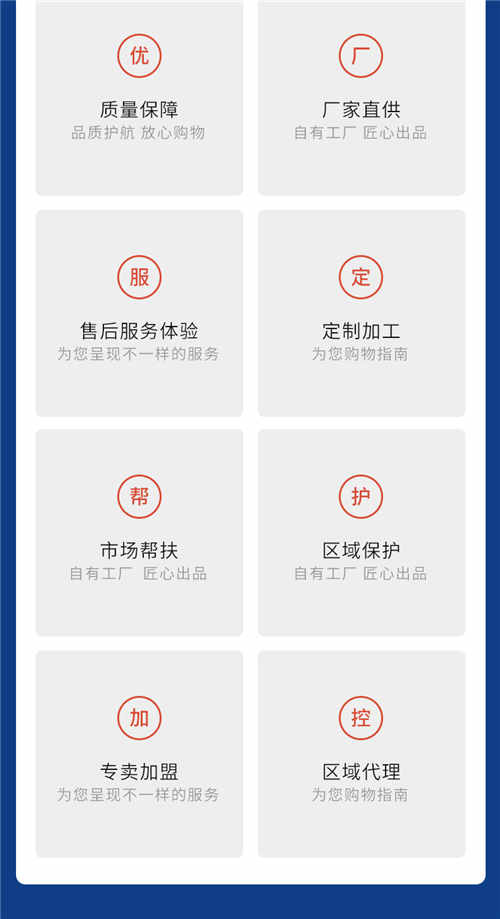 优

质量保障

品质护航 放心购物

厂

厂家直供

自有工厂 匠心出品

服

售后服务体验

为您呈现不一样的服务

定

定制加工

为您购物指南

帮

市场帮扶

自有工厂 匠心出品

护

区域保护

自有工厂 匠心出品

加

专卖加盟

为您呈现不一样的服务

控

区域代理

为您购物指南