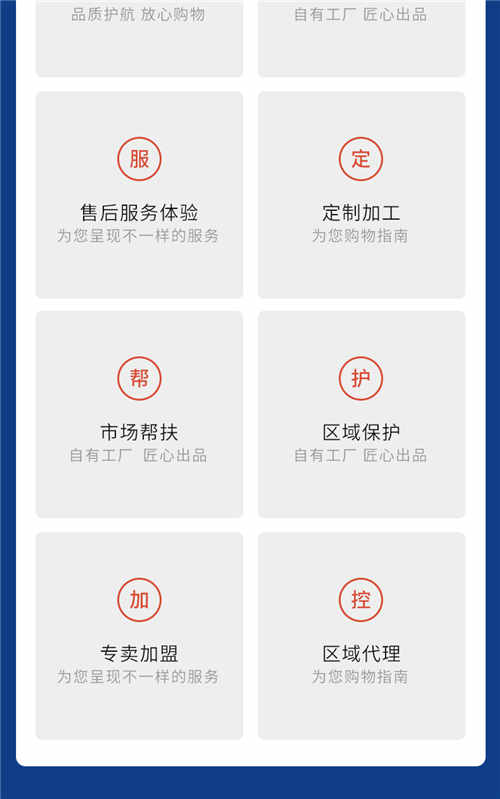 品质护航 放心购物

自有工厂 匠心出品

服

售后服务体验

为您呈现不一样的服务

定

定制加工

为您购物指南

帮

市场帮扶

自有工厂 匠心出品

护

区域保护

自有工厂 匠心出品

加

专卖加盟

为您呈现不一样的服务

控

区域代理

为您购物指南